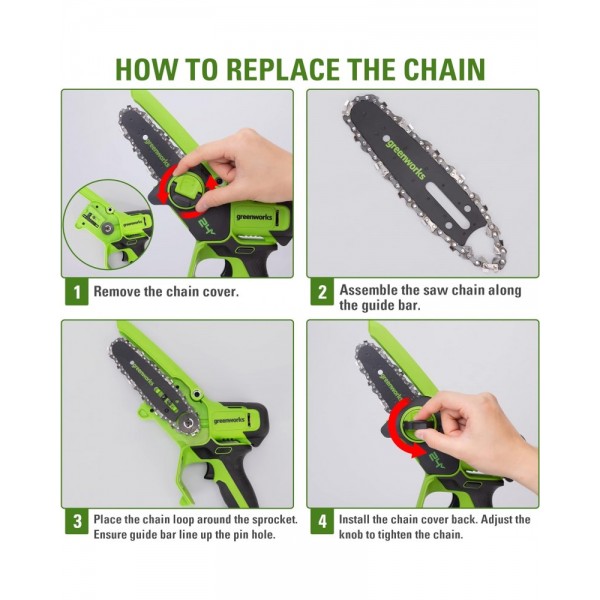 HOW TO REPLACE THE CHAIN

greenworks

greenworks

24V

greenworks

1 Remove the chain cover.

greenworks

2 Assemble the saw chain along the guide bar.

greenworks

greenworks

3 Place the chain loop around the sprocket. Ensure guide bar line up the pin hole.

greenworks

24V

4 Install the chain cover back. Adjust the knob to tighten the chain.